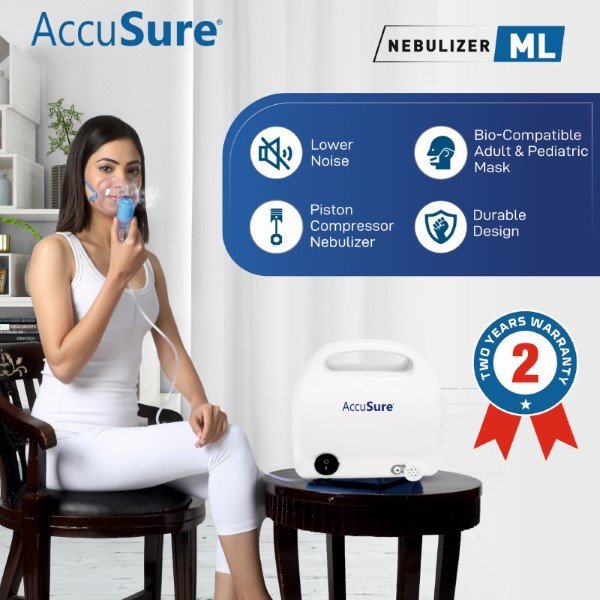 AccuSure®

NEBULIZER ML

Lower Noise

Bio-Compatible Adult & Pediatric Mask

Piston Compressor Nebulizer

Durable Design

TWO YEARS WARRANTY
2

AccuSure