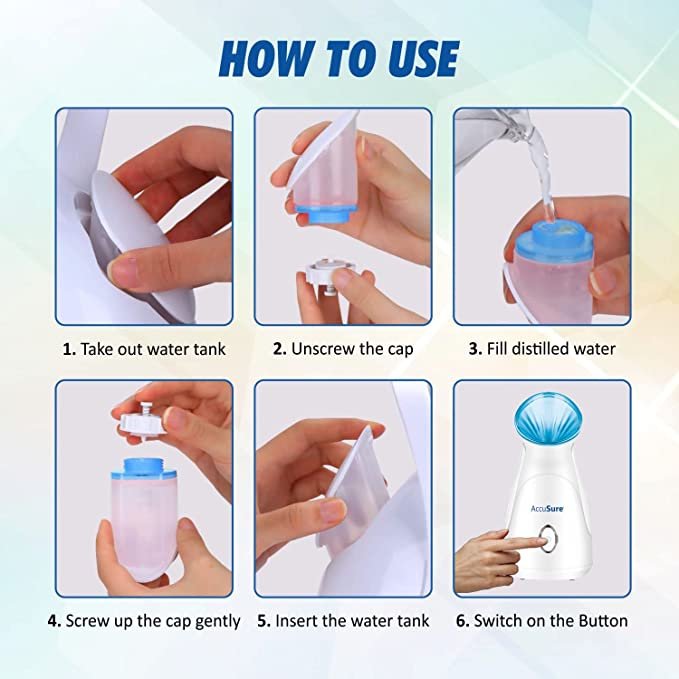 HOW TO USE

1. Take out water tank

2. Unscrew the cap

3. Fill distilled water

4. Screw up the cap gently

5. Insert the water tank

AccuSure

6. Switch on the Button